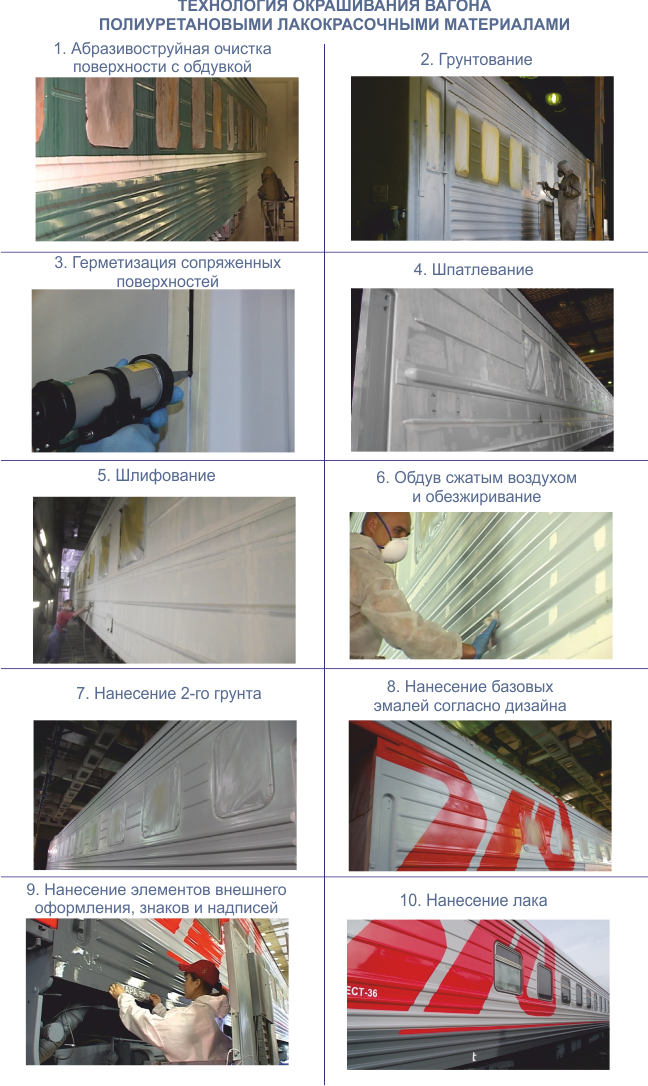 ТЕХНОЛОГИЯ ОКРАШИВАНИЯ ВАГОНА
ПОЛИУРЕТАНОВЫМИ ЛАКОКРАСОЧНЫМИ МАТЕРИАЛАМИ

1. Абразивоструйная очистка поверхности с обдувкой

2. Грунтование

3. Герметизация сопряженных поверхностей

4. Шпатлевание

5. Шлифование

6. Обдув сжатым воздухом и обезжиривание

7. Нанесение 2-го грунта

8. Нанесение базовых эмалей согласно дизайна

9. Нанесение элементов внешнего оформления, знаков и надписей

10. Нанесение лака

ЕСТ-36